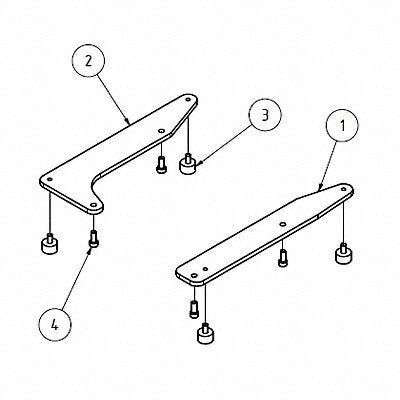 2
3
1
4