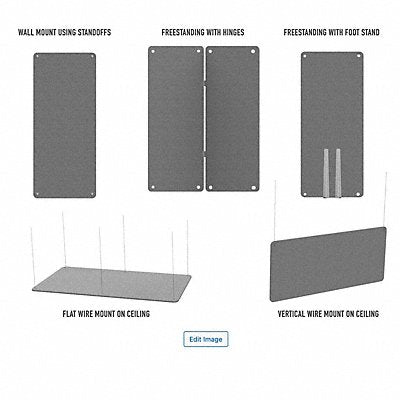 WALL MOUNT USING STANDOFFS

FREESTANDING WITH HINGES

FREESTANDING WITH FOOT STAND

FLAT WIRE MOUNT ON CEILING

VERTICAL WIRE MOUNT ON CEILING

Edit Image