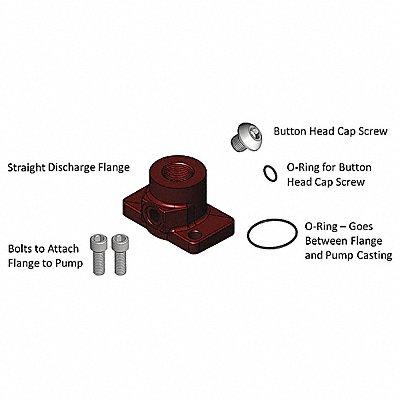 Button Head Cap Screw

Straight Discharge Flange

O-Ring for Button Head Cap Screw

O-Ring – Goes Between Flange and Pump Casting

Bolts to Attach Flange to Pump